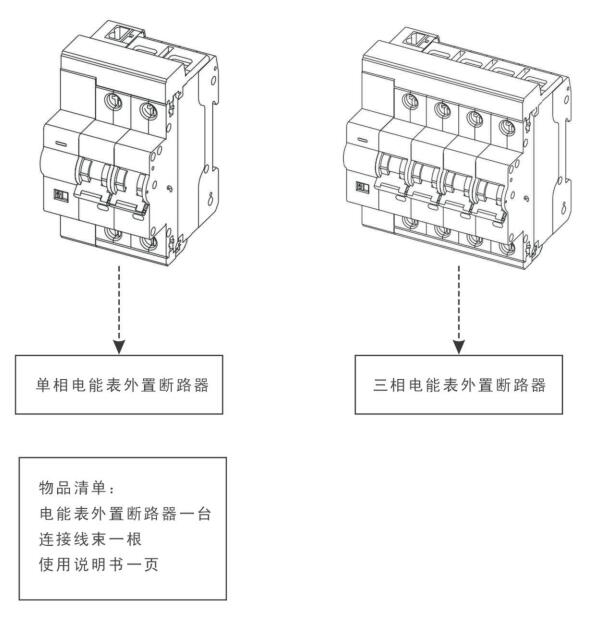 单相电能表外置断路器

三相电能表外置断路器

物品清单：
电能表外置断路器一台
连接线束一根
使用说明书一页